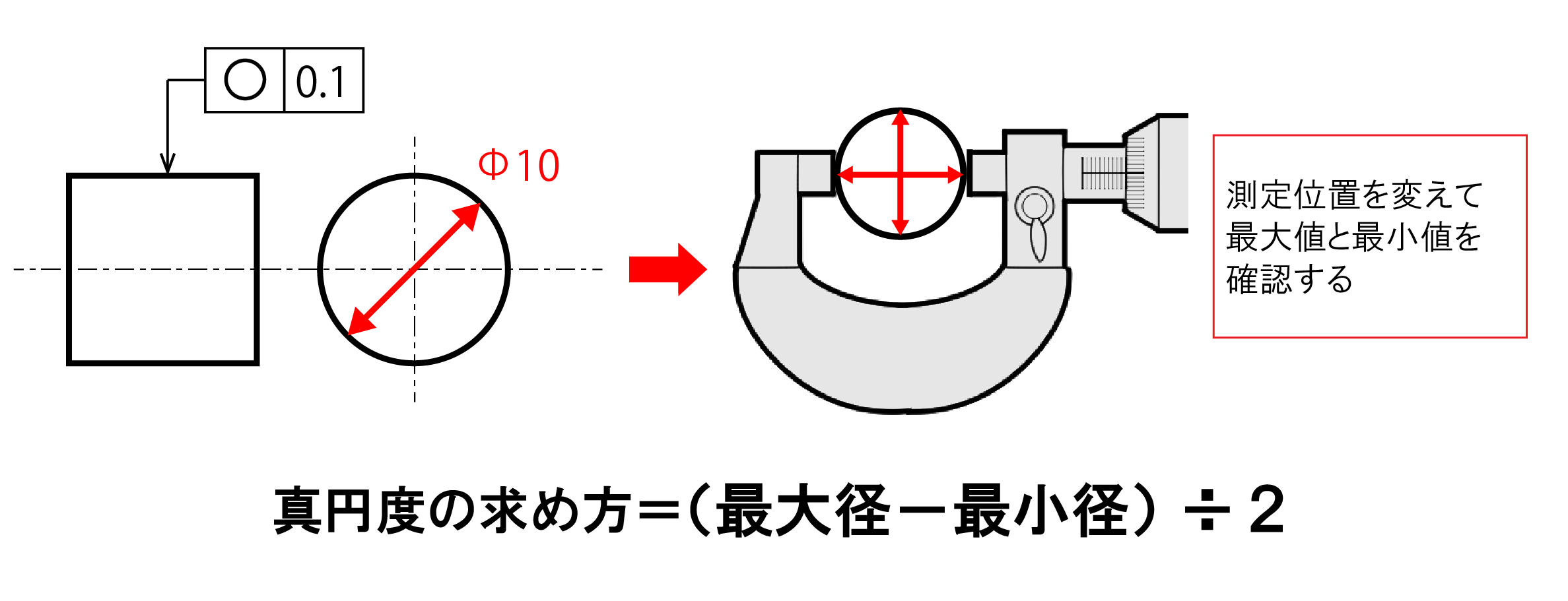 ○ 0.1

Φ10

測定位置を変えて最大値と最小値を確認する

真円度の求め方＝（最大径－最小径）÷２